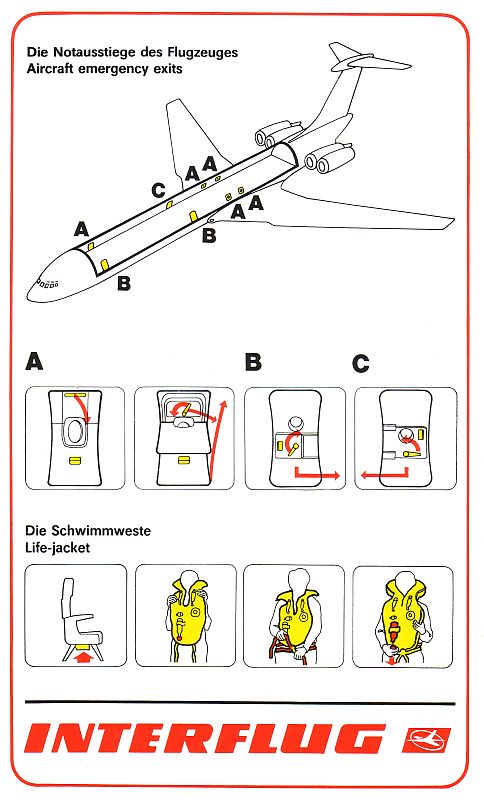 Die Notausstiege des Flugzeuges
Aircraft emergency exits

A
C
A A
A A
B
B

A
B
C

Die Schwimmweste
Life-jacket

INTERFLUG